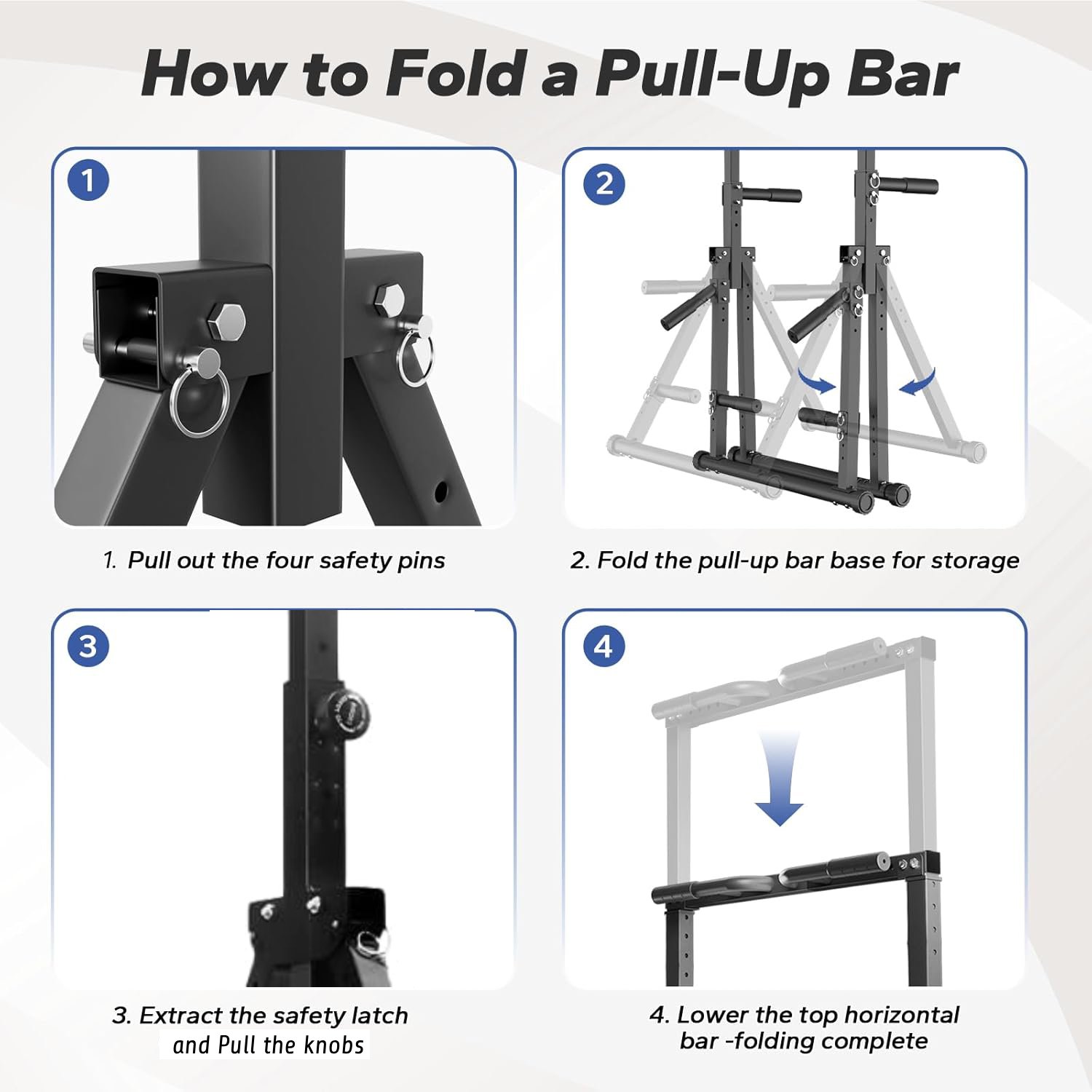 How to Fold a Pull-Up Bar

1

1. Pull out the four safety pins

2

2. Fold the pull-up bar base for storage

3

3. Extract the safety latch and Pull the knobs

4

4. Lower the top horizontal bar -folding complete